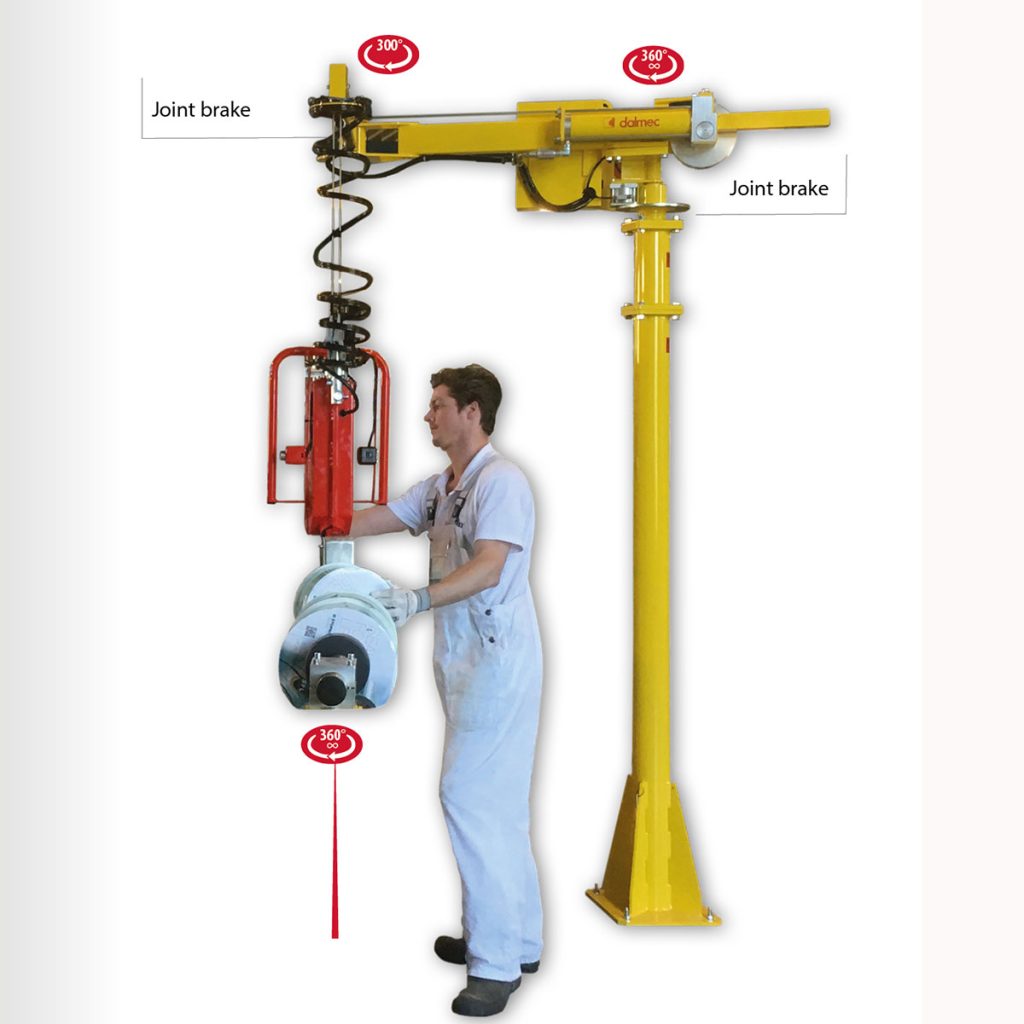 300°

360°
∞

Joint brake

dalmec

Joint brake

360°
∞